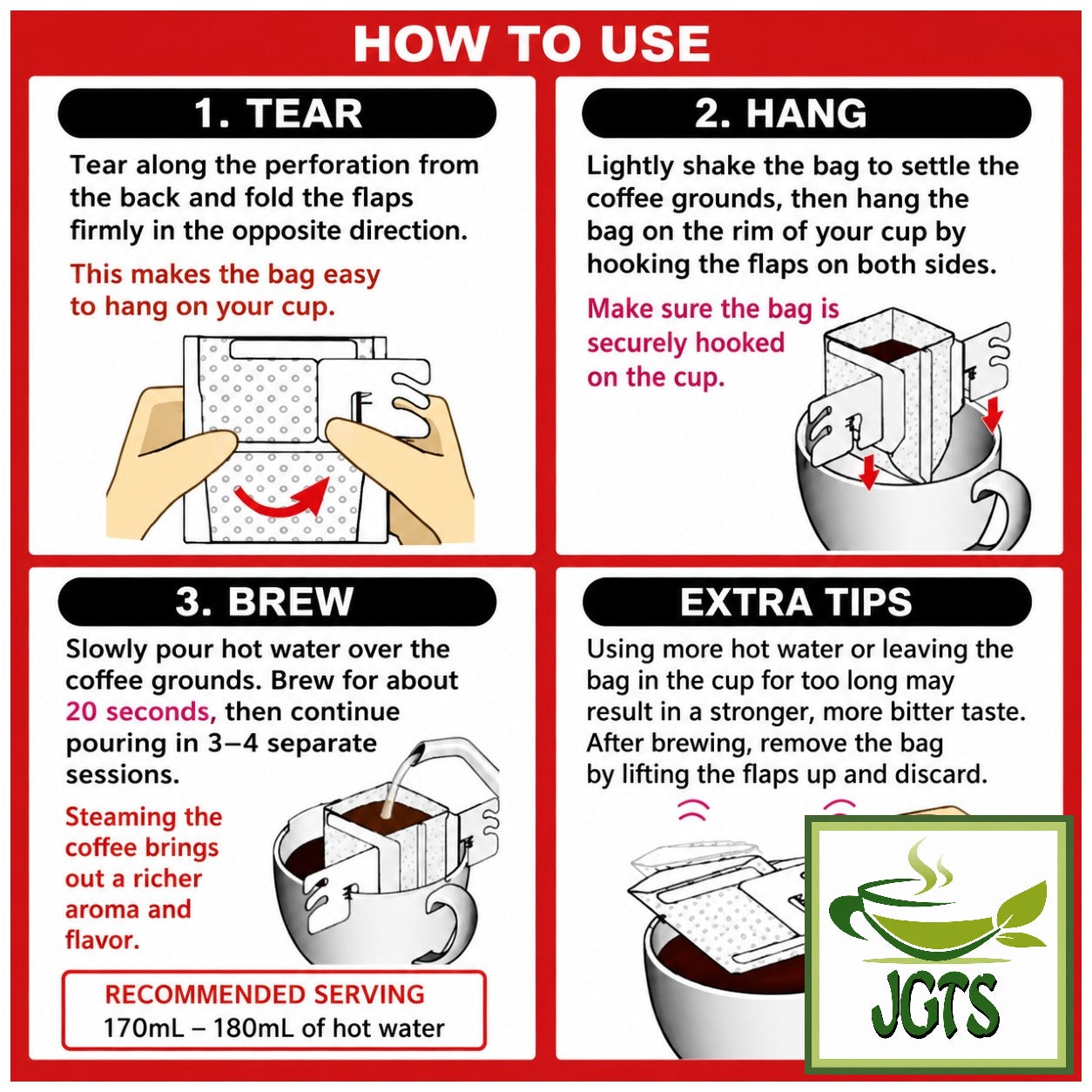 HOW TO USE

1. TEAR

Tear along the perforation from the back and fold the flaps firmly in the opposite direction.

This makes the bag easy to hang on your cup.

2. HANG

Lightly shake the bag to settle the coffee grounds, then hang the bag on the rim of your cup by hooking the flaps on both sides.

Make sure the bag is securely hooked on the cup.

3. BREW

Slowly pour hot water over the coffee grounds. Brew for about 20 seconds, then continue pouring in 3–4 separate sessions.

Steaming the coffee brings out a richer aroma and flavor.

RECOMMENDED SERVING
170mL – 180mL of hot water

EXTRA TIPS

Using more hot water or leaving the bag in the cup for too long may result in a stronger, more bitter taste. After brewing, remove the bag by lifting the flaps up and discard.

JGTS