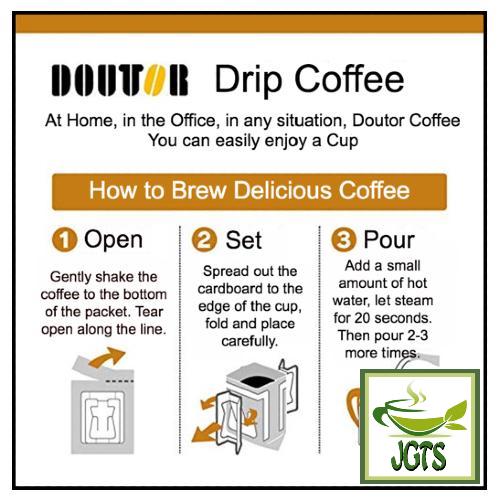 DOUTOR Drip Coffee

At Home, in the Office, in any situation, Doutor Coffee
You can easily enjoy a Cup

How to Brew Delicious Coffee

1 Open

Gently shake the coffee to the bottom of the packet. Tear open along the line.

2 Set

Spread out the cardboard to the edge of the cup, fold and place carefully.

3 Pour

Add a small amount of hot water, let steam for 20 seconds. Then pour 2-3 more times.

JGTS