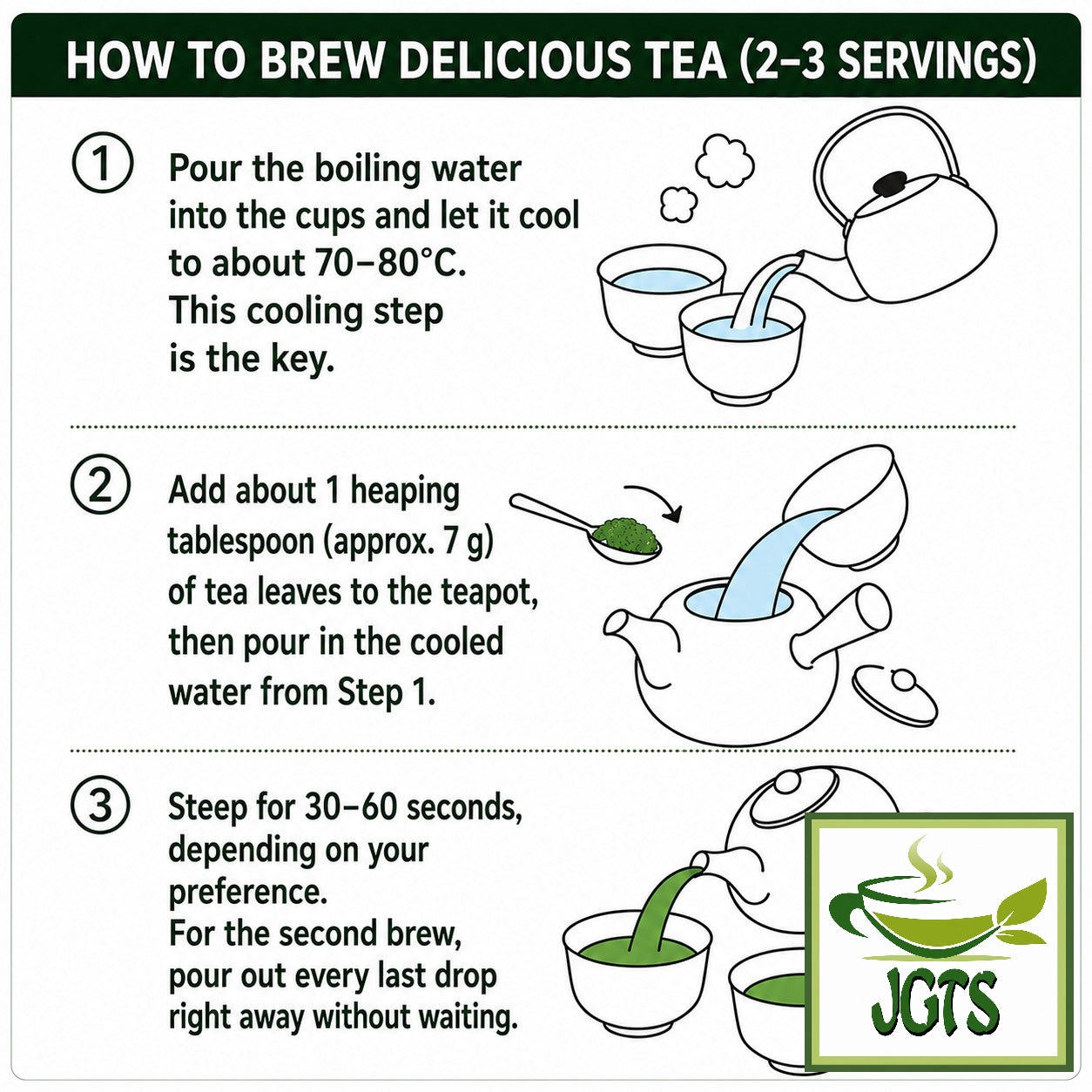 HOW TO BREW DELICIOUS TEA (2–3 SERVINGS)

① Pour the boiling water into the cups and let it cool to about 70–80°C. This cooling step is the key.

② Add about 1 heaping tablespoon (approx. 7 g) of tea leaves to the teapot, then pour in the cooled water from Step 1.

③ Steep for 30–60 seconds, depending on your preference. For the second brew, pour out every last drop right away without waiting.

JGTS