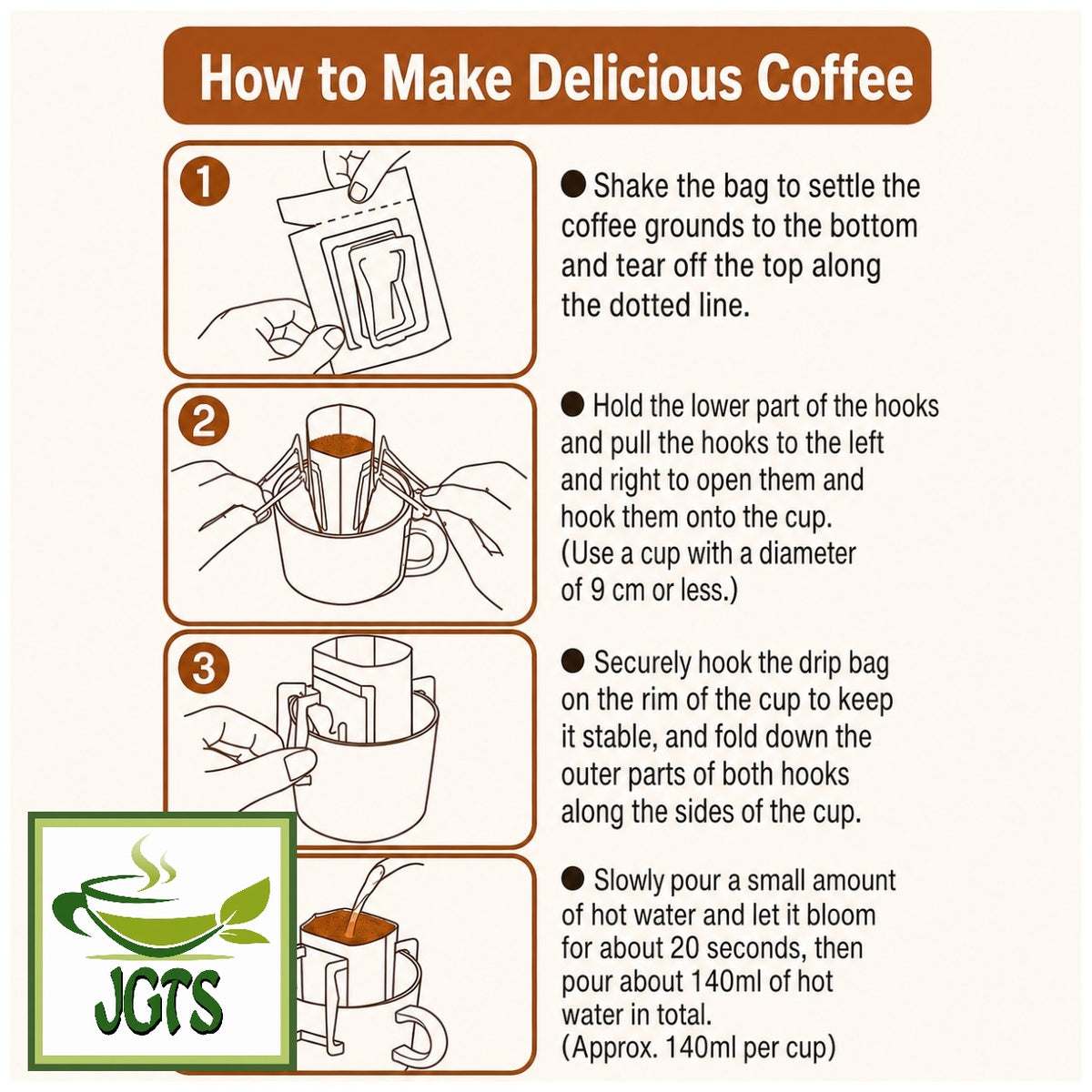 How to Make Delicious Coffee

1

● Shake the bag to settle the coffee grounds to the bottom and tear off the top along the dotted line.

2

● Hold the lower part of the hooks and pull the hooks to the left and right to open them and hook them onto the cup. (Use a cup with a diameter of 9 cm or less.)

3

● Securely hook the drip bag on the rim of the cup to keep it stable, and fold down the outer parts of both hooks along the sides of the cup.

● Slowly pour a small amount of hot water and let it bloom for about 20 seconds, then pour about 140ml of hot water in total. (Approx. 140ml per cup)

JGTS