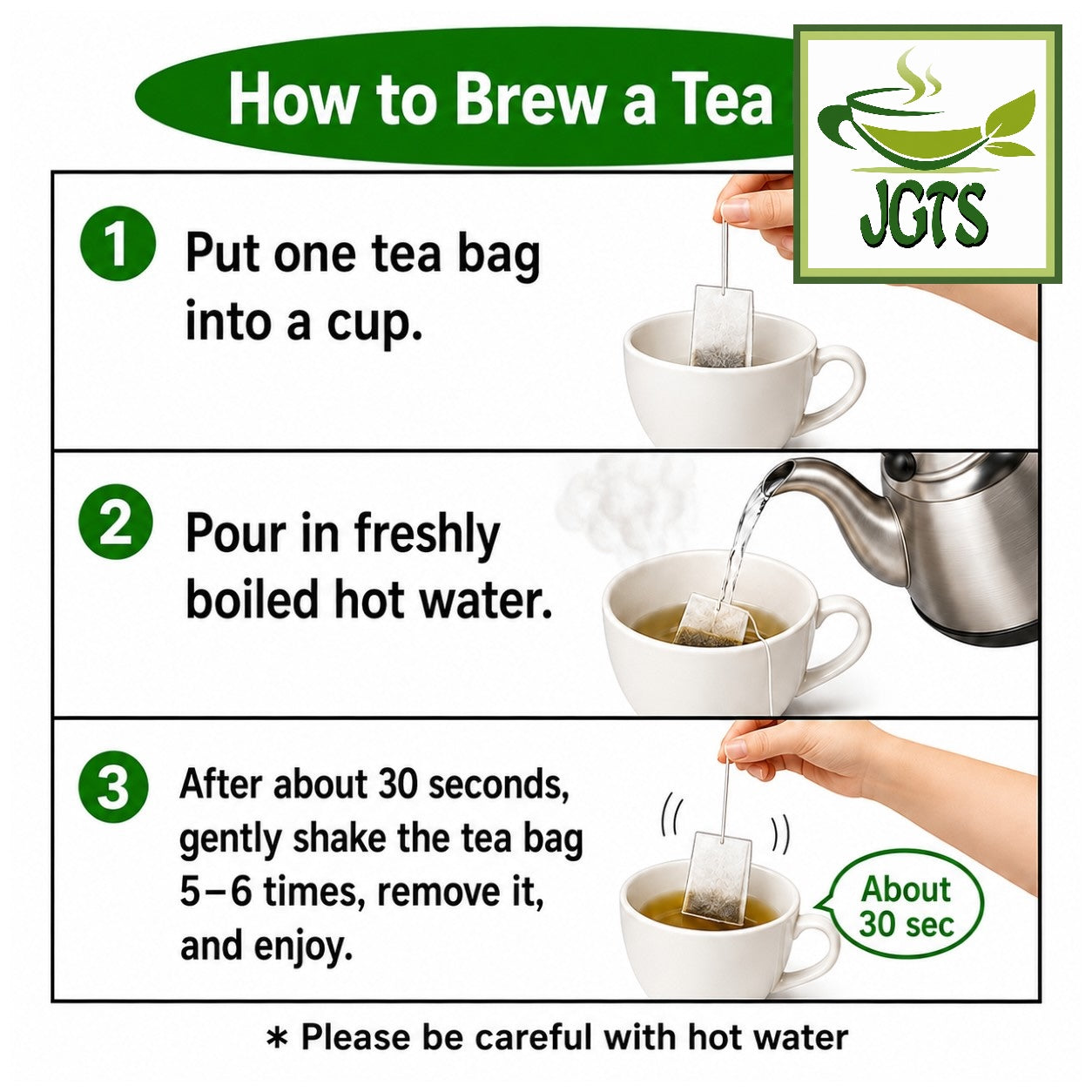 How to Brew a Tea

JGTS

1 Put one tea bag into a cup.

2 Pour in freshly boiled hot water.

3 After about 30 seconds, gently shake the tea bag 5–6 times, remove it, and enjoy.

About 30 sec

* Please be careful with hot water