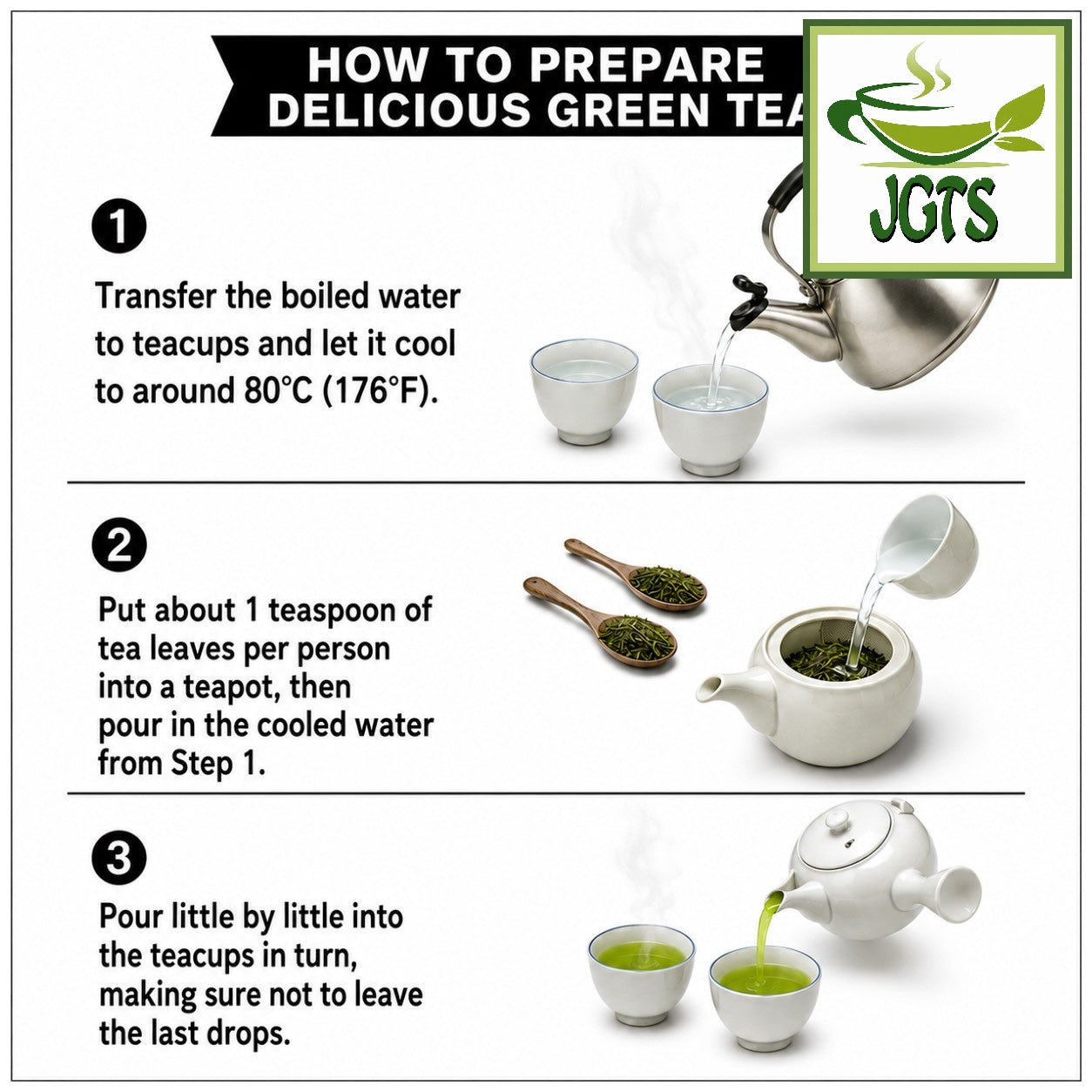 HOW TO PREPARE
DELICIOUS GREEN TEA

JGTS

1

Transfer the boiled water to teacups and let it cool to around 80°C (176°F).

2

Put about 1 teaspoon of tea leaves per person into a teapot, then pour in the cooled water from Step 1.

3

Pour little by little into the teacups in turn, making sure not to leave the last drops.