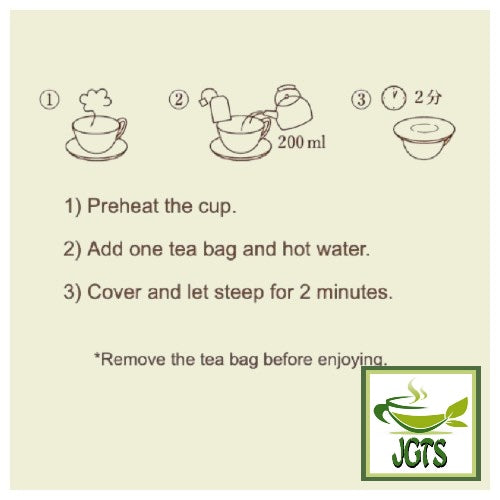 ① ② 200 ml ③ 2分

1) Preheat the cup.

2) Add one tea bag and hot water.

3) Cover and let steep for 2 minutes.

*Remove the tea bag before enjoying.

JGTS